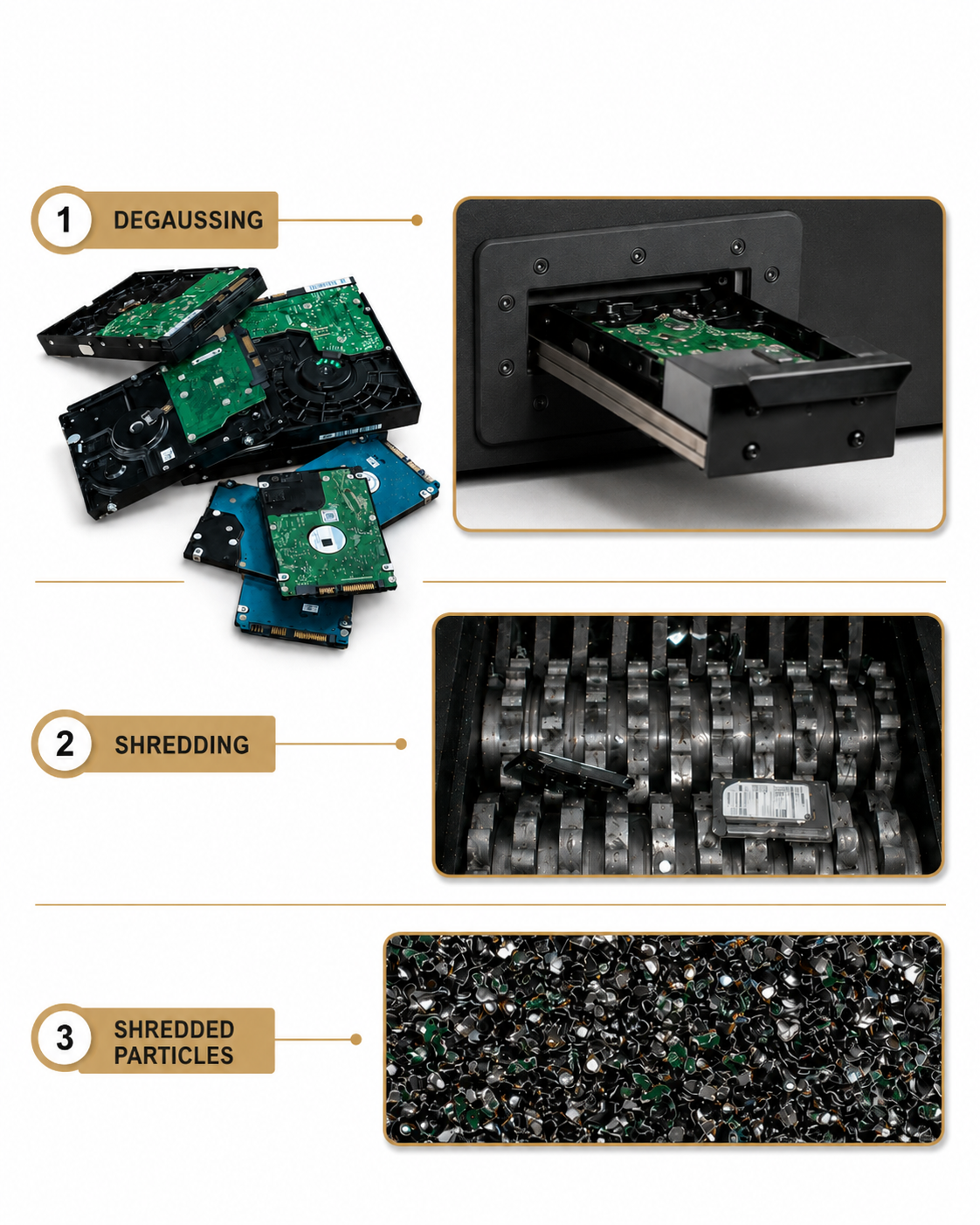 1 DEGAUSSING

2 SHREDDING

3 SHREDDED PARTICLES